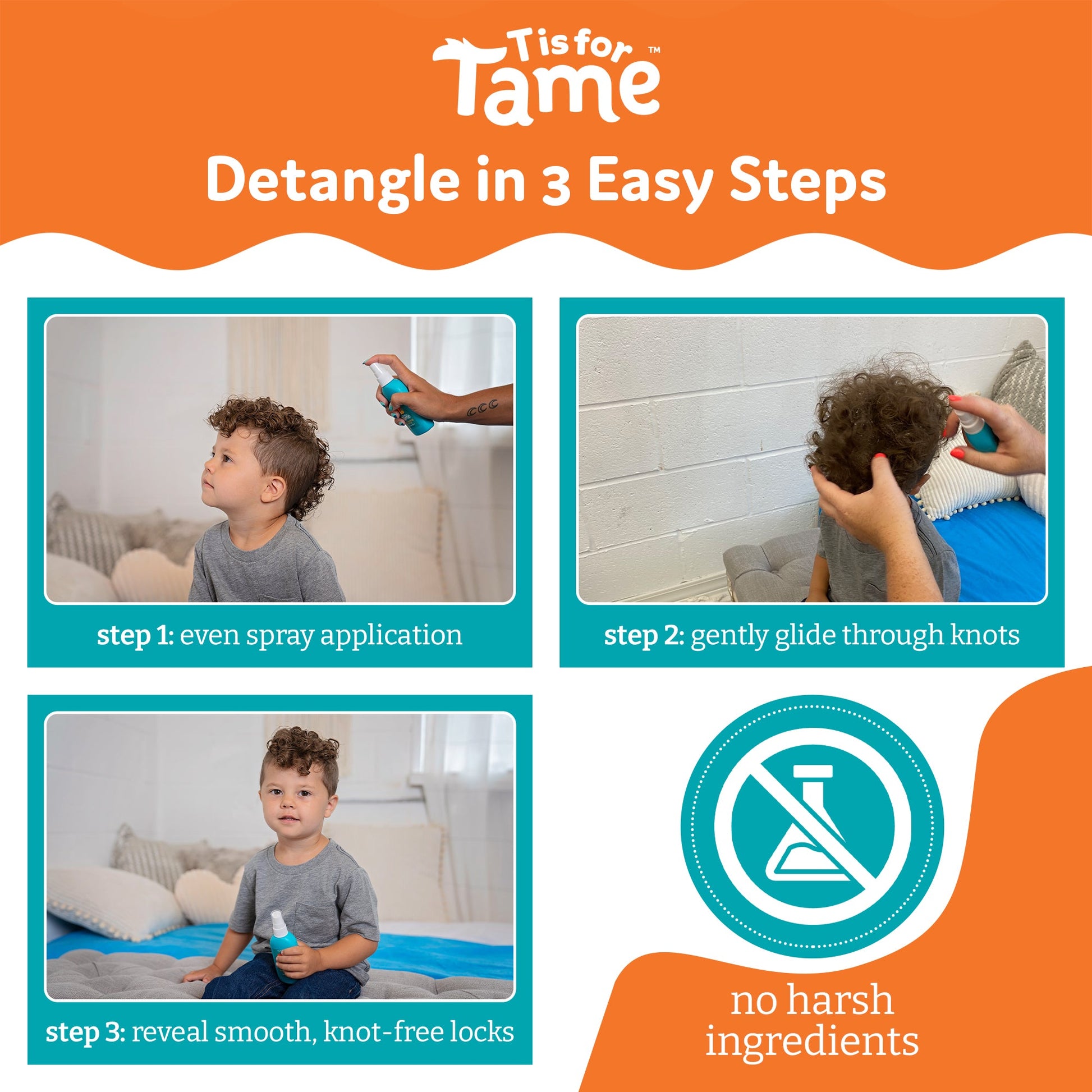 T is for Tame™

Detangle in 3 Easy Steps

step 1: even spray application

step 2: gently glide through knots

step 3: reveal smooth, knot-free locks

no harsh ingredients